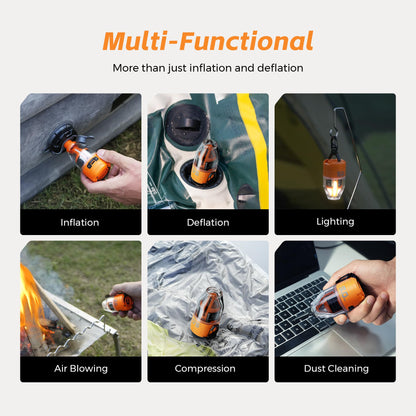 Multi-Functional

More than just inflation and deflation

Inflation

Deflation

Lighting

Air Blowing

Compression

Dust Cleaning