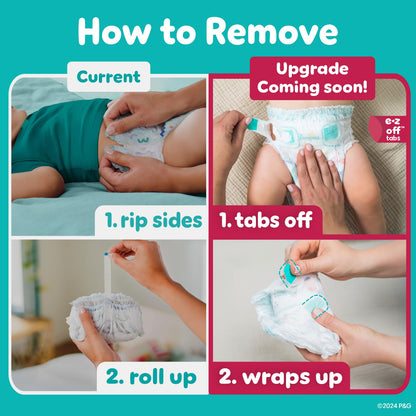 How to Remove

Current

1. rip sides

2. roll up

Upgrade Coming soon!

e·z off™ tabs

1. tabs off

2. wraps up

©2024 P&G