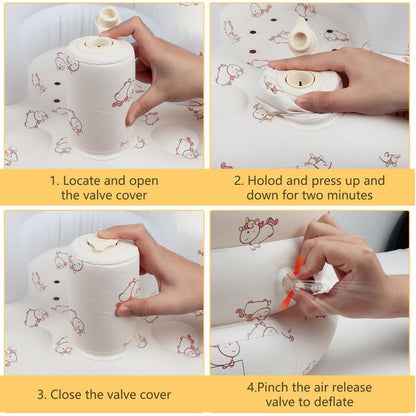 1. Locate and open the valve cover

2. Holod and press up and down for two minutes

3. Close the valve cover

4.Pinch the air release valve to deflate