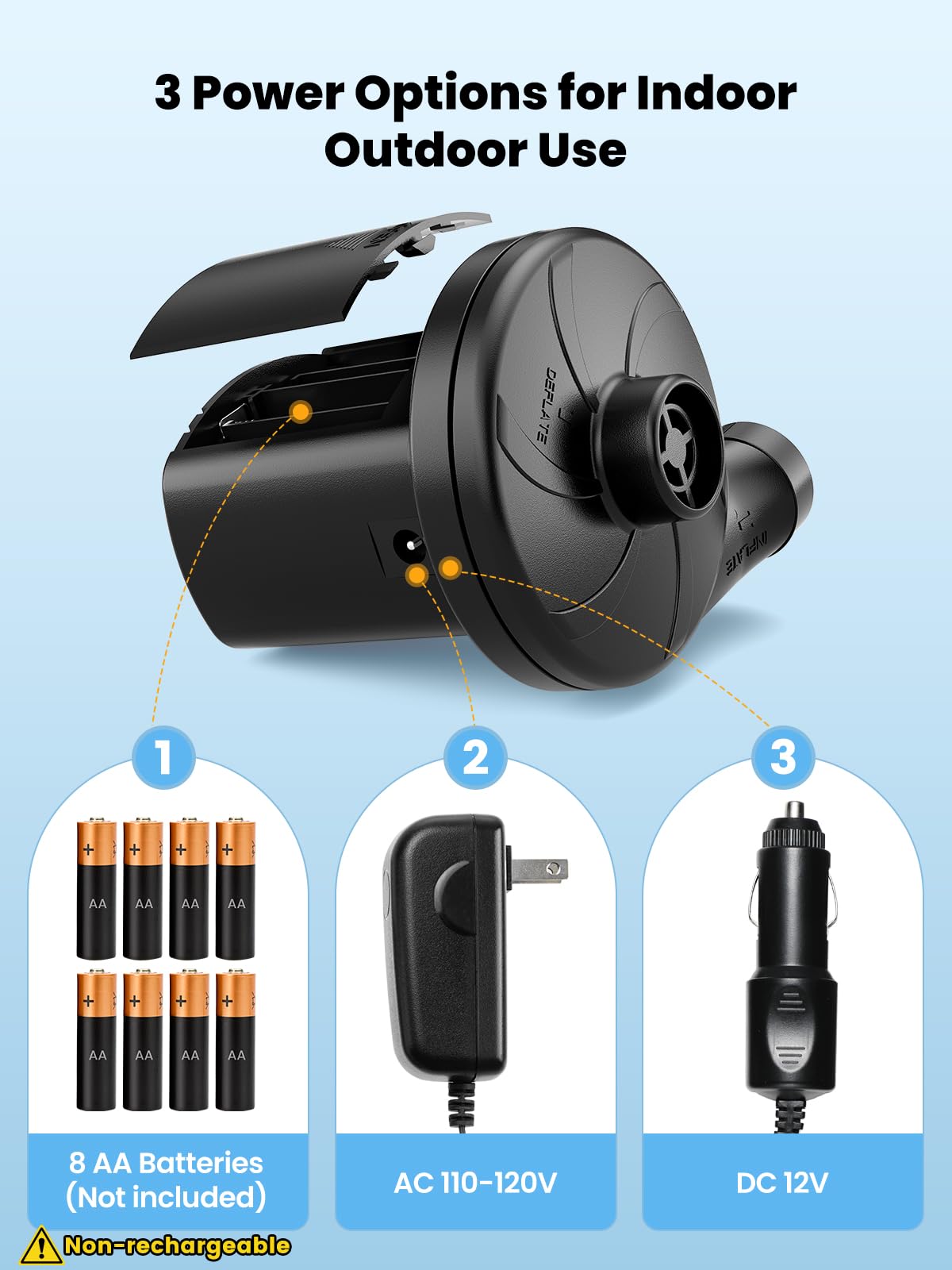 3 Power Options for Indoor Outdoor Use

DEFLATE

INFLATE

1

2

3

AA AA AA AA
AA AA AA AA

8 AA Batteries (Not included)

AC 110-120V

DC 12V

Non-rechargeable