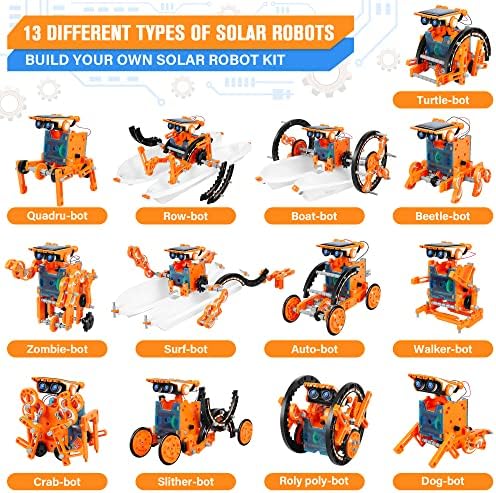 13 DIFFERENT TYPES OF SOLAR ROBOTS
BUILD YOUR OWN SOLAR ROBOT KIT

Turtle-bot

Quadru-bot
Row-bot
Boat-bot
Beetle-bot

Zombie-bot
Surf-bot
Auto-bot
Walker-bot

Crab-bot
Slither-bot
Roly poly-bot
Dog-bot