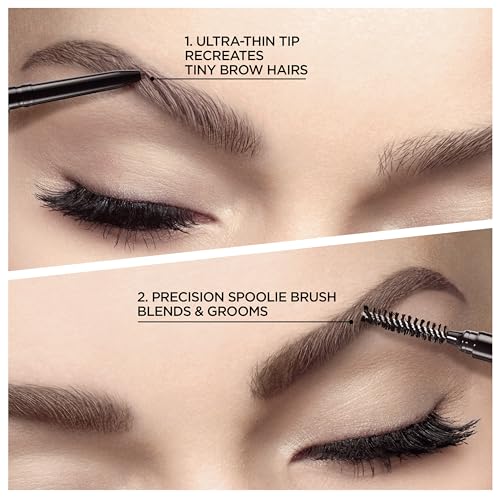 1. ULTRA-THIN TIP RECREATES TINY BROW HAIRS

2. PRECISION SPOOLIE BRUSH BLENDS & GROOMS