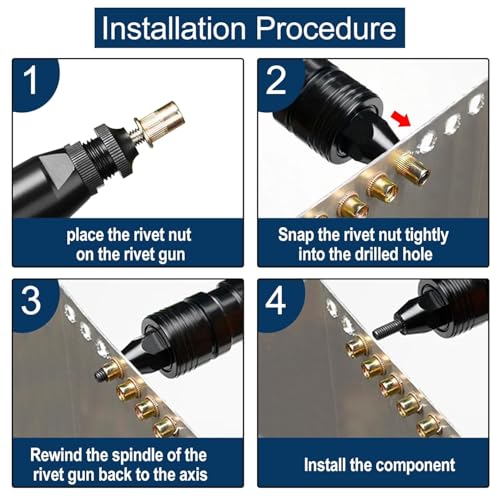 Installation Procedure

1

place the rivet nut on the rivet gun

2

Snap the rivet nut tightly into the drilled hole

3

Rewind the spindle of the rivet gun back to the axis

4

Install the component