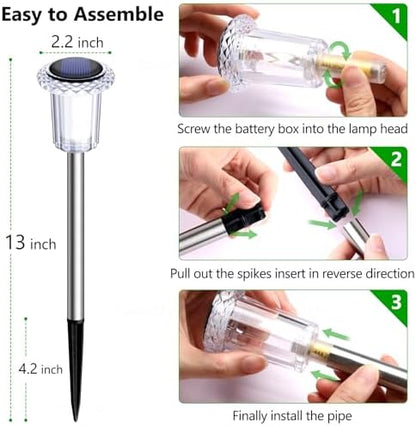 Easy to Assemble

2.2 inch

13 inch

4.2 inch

1

Screw the battery box into the lamp head

2

Pull out the spikes insert in reverse direction

3

Finally install the pipe