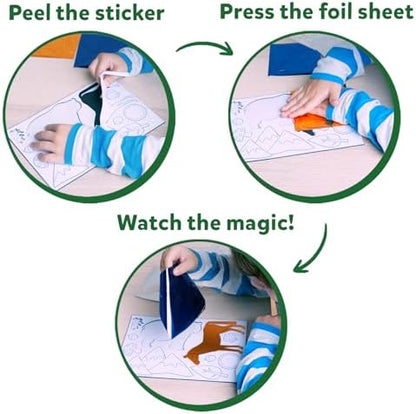 Peel the sticker

Press the foil sheet

Watch the magic!