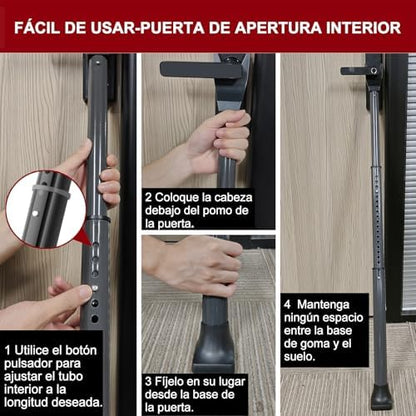 FÁCIL DE USAR-PUERTA DE APERTURA INTERIOR

1 Utilice el botón pulsador para ajustar el tubo interior a la longitud deseada.

2 Coloque la cabeza debajo del pomo de la puerta.

3 Fíjelo en su lugar desde la base de la puerta.

4 Mantenga ningún espacio entre la base de goma y el suelo.