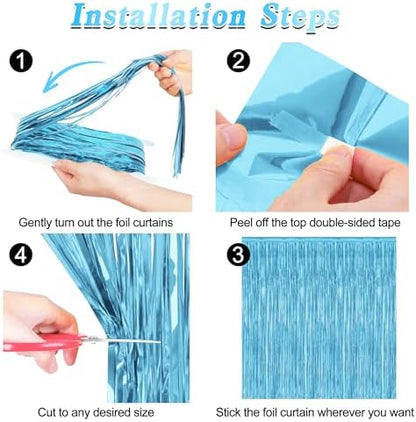 Installation Steps

1

Gently turn out the foil curtains

2

Peel off the top double-sided tape

4

Cut to any desired size

3

Stick the foil curtain wherever you want