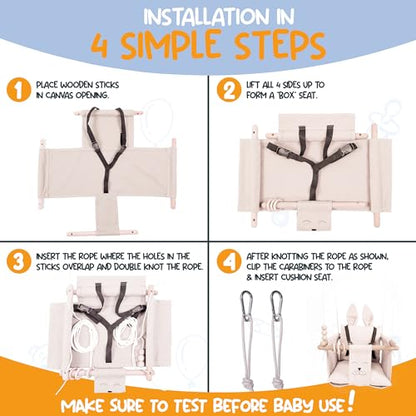 INSTALLATION IN
4 SIMPLE STEPS

1 PLACE WOODEN STICKS IN CANVAS OPENING.

2 LIFT ALL 4 SIDES UP TO FORM A 'BOX' SEAT.

3 INSERT THE ROPE WHERE THE HOLES IN THE STICKS OVERLAP AND DOUBLE KNOT THE ROPE.

4 AFTER KNOTTING THE ROPE AS SHOWN, CLIP THE CARABINERS TO THE ROPE & INSERT CUSHION SEAT.

MAKE SURE TO TEST BEFORE BABY USE!