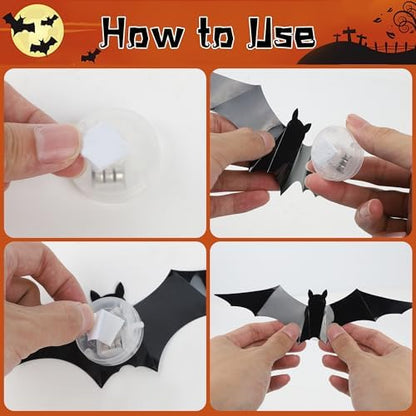 How to Use