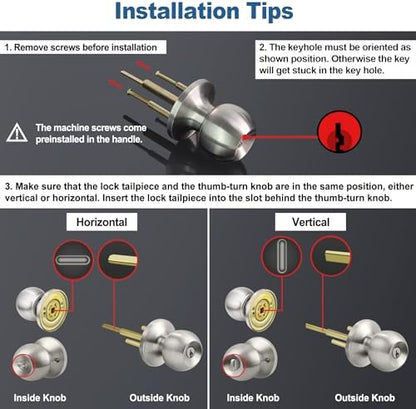 Installation Tips

1. Remove screws before installation

2. The keyhole must be oriented as shown position. Otherwise the key will get stuck in the key hole.

The machine screws come preinstalled in the handle.

3. Make sure that the lock tailpiece and the thumb-turn knob are in the same position, either vertical or horizontal. Insert the lock tailpiece into the slot behind the thumb-turn knob.

Horizontal

Inside Knob

Outside Knob

Vertical

Inside Knob

Outside Knob