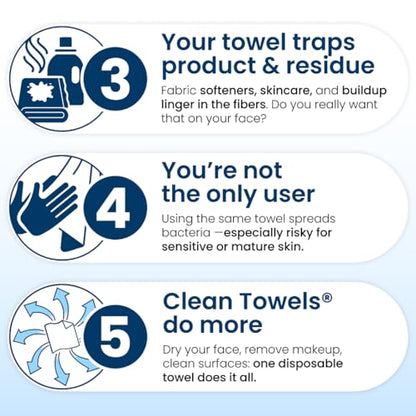 3

Your towel traps product & residue

Fabric softeners, skincare, and buildup linger in the fibers. Do you really want that on your face?

4

You're not the only user

Using the same towel spreads bacteria —especially risky for sensitive or mature skin.

5

Clean Towels® do more

Dry your face, remove makeup, clean surfaces: one disposable towel does it all.