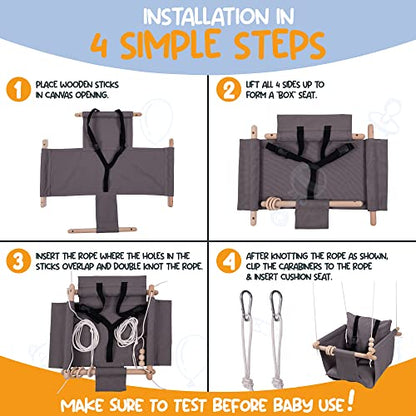 INSTALLATION IN
4 SIMPLE STEPS

1 PLACE WOODEN STICKS IN CANVAS OPENING.

2 LIFT ALL 4 SIDES UP TO FORM A "BOX" SEAT.

3 INSERT THE ROPE WHERE THE HOLES IN THE STICKS OVERLAP AND DOUBLE KNOT THE ROPE.

4 AFTER KNOTTING THE ROPE AS SHOWN, CLIP THE CARABINERS TO THE ROPE & INSERT CUSHION SEAT.

MAKE SURE TO TEST BEFORE BABY USE!