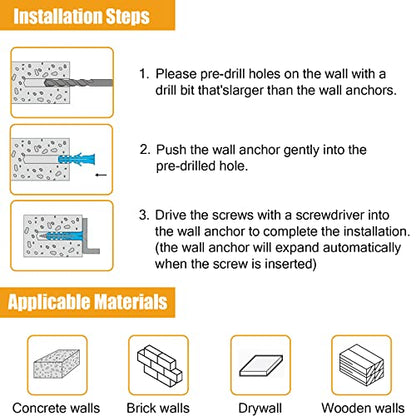 Installation Steps

1. Please pre-drill holes on the wall with a drill bit that'slarger than the wall anchors.

2. Push the wall anchor gently into the pre-drilled hole.

3. Drive the screws with a screwdriver into the wall anchor to complete the installation. (the wall anchor will expand automatically when the screw is inserted)

Applicable Materials

Concrete walls

Brick walls

Drywall

Wooden walls