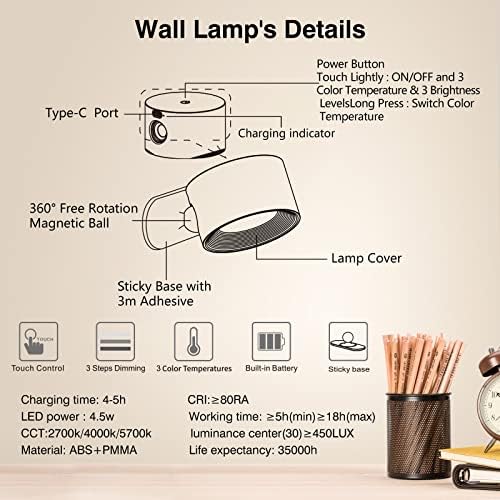 Wall Lamp's Details

Power Button
Touch Lightly : ON/OFF and 3 Color Temperature & 3 Brightness LevelsLong Press : Switch Color Temperature

Type-C Port

Charging indicator

360° Free Rotation Magnetic Ball

Lamp Cover

Sticky Base with 3m Adhesive

TOUCH
Touch Control

3 Steps Dimming

3 Color Temperatures

Built-in Battery

Sticky base

Charging time: 4-5h
LED power : 4.5w
CCT:2700k/4000k/5700k
Material: ABS+PMMA

CRI:≥80RA
Working time: ≥5h(min)≥18h(max)
luminance center(30)≥450LUX
Life expectancy: 35000h