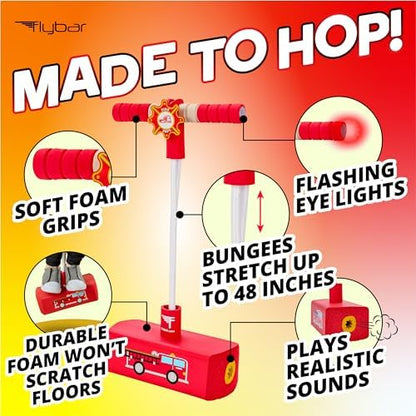 flybar

MADE TO HOP!

SOFT FOAM GRIPS

FLASHING EYE LIGHTS

BUNGEES STRETCH UP TO 48 INCHES

DURABLE FOAM WON'T SCRATCH FLOORS

PLAYS REALISTIC SOUNDS