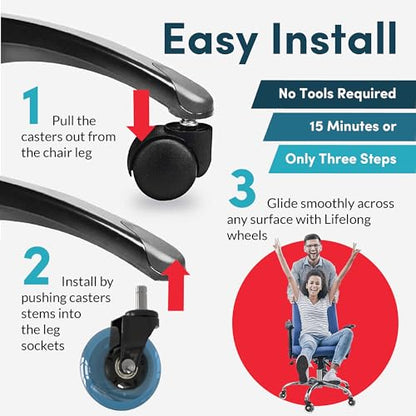 Easy Install

No Tools Required

15 Minutes or

Only Three Steps

1 Pull the casters out from the chair leg

2 Install by pushing casters stems into the leg sockets

3 Glide smoothly across any surface with Lifelong wheels