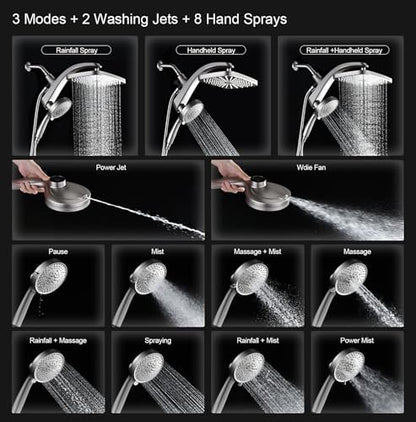 3 Modes + 2 Washing Jets + 8 Hand Sprays

Rainfall Spray

Handheld Spray

Rainfall +Handheld Spray

Power Jet

Wdie Fan

Pause

Mist

Massage + Mist

Massage

Rainfall + Massage

Spraying

Rainfall + Mist

Power Mist