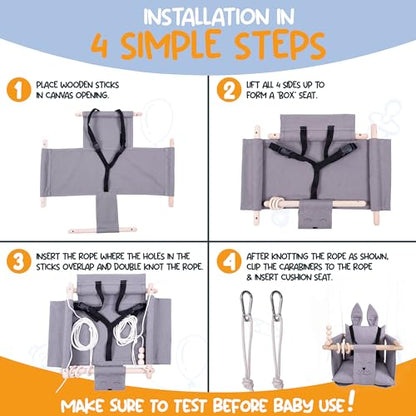 INSTALLATION IN
4 SIMPLE STEPS

1 PLACE WOODEN STICKS IN CANVAS OPENING.

2 LIFT ALL 4 SIDES UP TO FORM A 'BOX' SEAT.

3 INSERT THE ROPE WHERE THE HOLES IN THE STICKS OVERLAP AND DOUBLE KNOT THE ROPE.

4 AFTER KNOTTING THE ROPE AS SHOWN, CLIP THE CARABINERS TO THE ROPE & INSERT CUSHION SEAT.

MAKE SURE TO TEST BEFORE BABY USE!