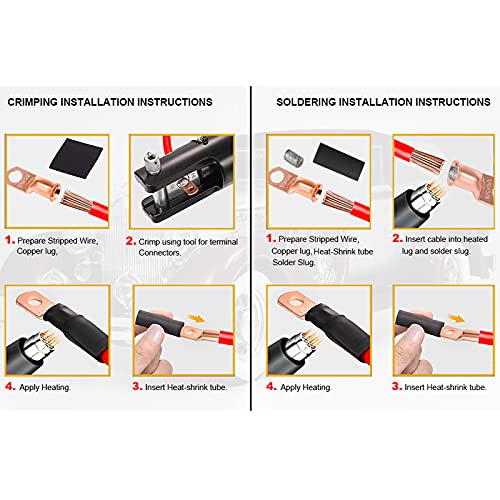 CRIMPING INSTALLATION INSTRUCTIONS

1. Prepare Stripped Wire, Copper lug,

2. Crimp using tool for terminal Connectors.

4. Apply Heating.

3. Insert Heat-shrink tube.

SOLDERING INSTALLATION INSTRUCTIONS

1. Prepare Stripped Wire, Copper lug, Heat-Shrink tube Solder Slug.

2. Insert cable into heated lug and solder slug.

4. Apply Heating.

3. Insert Heat-shrink tube.