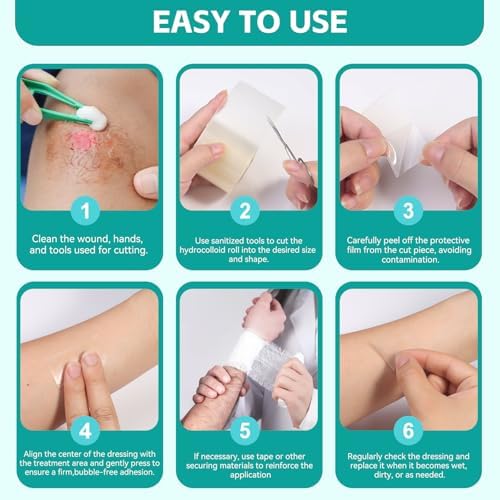 EASY TO USE

1

Clean the wound, hands, and tools used for cutting.

2

Use sanitized tools to cut the hydrocolloid roll into the desired size and shape.

3

Carefully peel off the protective film from the cut piece, avoiding contamination.

4

Align the center of the dressing with the treatment area and gently press to ensure a firm,bubble-free adhesion.

5

If necessary, use tape or other securing materials to reinforce the application

6

Regularly check the dressing and replace it when it becomes wet, dirty, or as needed.