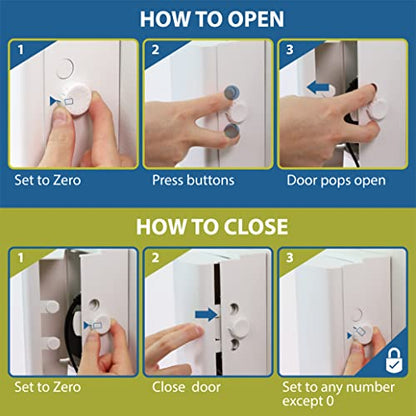 HOW TO OPEN

1

Set to Zero

2

Press buttons

3

Door pops open

HOW TO CLOSE

1

Set to Zero

2

Close door

3

Set to any number except 0