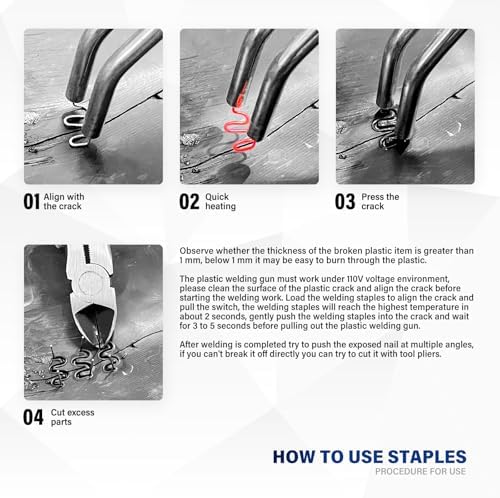 01 Align with the crack

02 Quick heating

03 Press the crack

Observe whether the thickness of the broken plastic item is greater than 1 mm, below 1 mm it may be easy to burn through the plastic.

The plastic welding gun must work under 110V voltage environment, please clean the surface of the plastic crack and align the crack before starting the welding work. Load the welding staples to align the crack and pull the switch, the welding staples will reach the highest temperature in about 2 seconds, gently push the welding staples into the crack and wait for 3 to 5 seconds before pulling out the plastic welding gun.

After welding is completed try to push the exposed nail at multiple angles, if you can't break it off directly you can try to cut it with tool pliers.

04 Cut excess parts

HOW TO USE STAPLES
PROCEDURE FOR USE