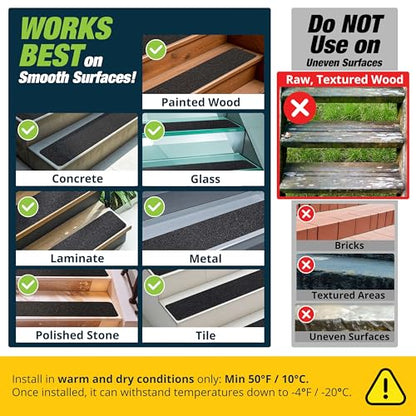 WORKS BEST on Smooth Surfaces!

Painted Wood

Concrete

Glass

Laminate

Metal

Polished Stone

Tile

Do NOT Use on
Uneven Surfaces

Raw, Textured Wood

Bricks

Textured Areas

Uneven Surfaces

Install in warm and dry conditions only: Min 50°F / 10°C.
Once installed, it can withstand temperatures down to -4°F / -20°C.