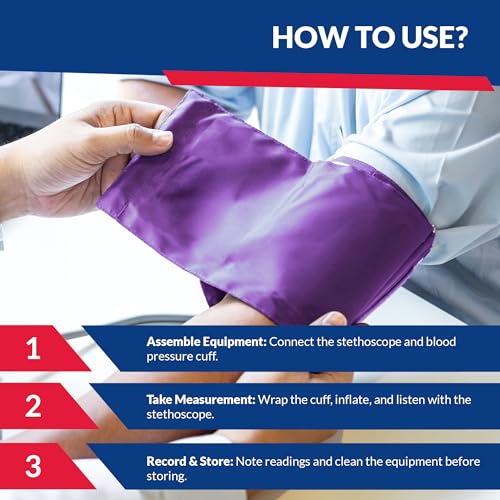 HOW TO USE?

1

Assemble Equipment: Connect the stethoscope and blood pressure cuff.

2

Take Measurement: Wrap the cuff, inflate, and listen with the stethoscope.

3

Record & Store: Note readings and clean the equipment before storing.