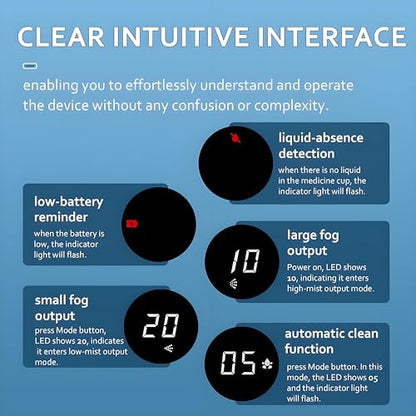 CLEAR INTUITIVE INTERFACE

enabling you to effortlessly understand and operate the device without any confusion or complexity.

liquid-absence detection
when there is no liquid in the medicine cup, the indicator light will flash.

low-battery reminder
when the battery is low, the indicator light will flash.

10

large fog output
Power on, LED shows 10, indicating it enters high-mist output mode.

small fog output
press Mode button, LED shows 20, indicates it enters low-mist output mode.

20

05

automatic clean function
press Mode button. In this mode, the LED shows 05 and the indicator light will flash.