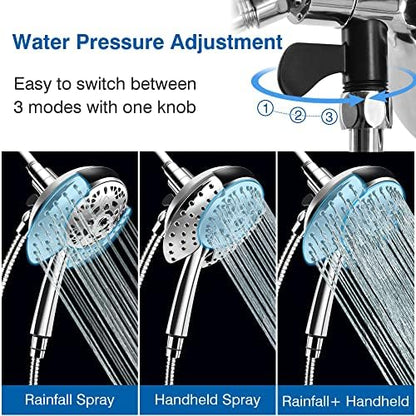 Water Pressure Adjustment

Easy to switch between 3 modes with one knob

①
②
③

Rainfall Spray

Handheld Spray

Rainfall+ Handheld