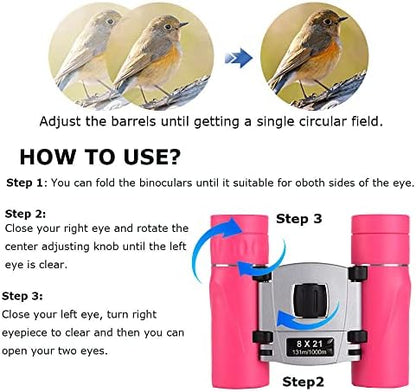 Adjust the barrels until getting a single circular field.

HOW TO USE?

Step 1: You can fold the binoculars until it suitable for oboth sides of the eye.

Step 2:
Close your right eye and rotate the center adjusting knob until the left eye is clear.

Step 3:
Close your left eye, turn right eyepiece to clear and then you can open your two eyes.

Step 3

8 X 21
131m/1000m

Step2