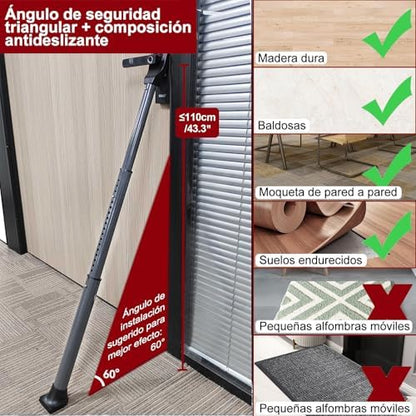 Ángulo de seguridad triangular + composición antideslizante

≤110cm /43.3"

Ángulo de instalación sugerido para mejor efecto: 60°

60°

Madera dura

Baldosas

Moqueta de pared a pared

Suelos endurecidos

Pequeñas alfombras móviles

Pequeñas alfombras móviles