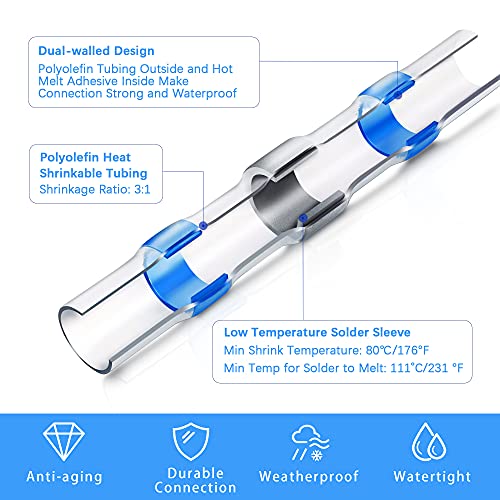 Dual-walled Design
Polyolefin Tubing Outside and Hot Melt Adhesive Inside Make Connection Strong and Waterproof

Polyolefin Heat Shrinkable Tubing
Shrinkage Ratio: 3:1

Low Temperature Solder Sleeve
Min Shrink Temperature: 80°C/176°F
Min Temp for Solder to Melt: 111°C/231 °F

Anti-aging

Durable Connection

Weatherproof

Watertight