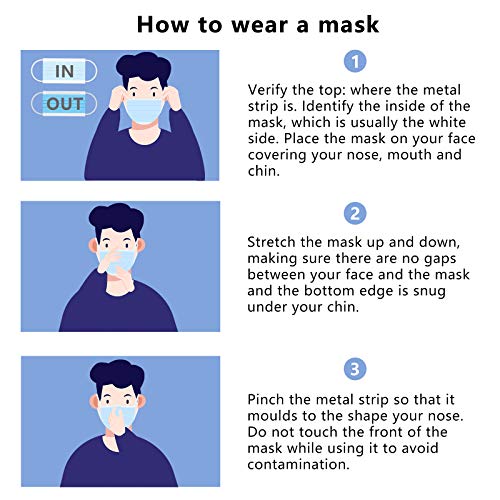 How to wear a mask

IN

OUT

1

Verify the top: where the metal strip is. Identify the inside of the mask, which is usually the white side. Place the mask on your face covering your nose, mouth and chin.

2

Stretch the mask up and down, making sure there are no gaps between your face and the mask and the bottom edge is snug under your chin.

3

Pinch the metal strip so that it moulds to the shape your nose. Do not touch the front of the mask while using it to avoid contamination.