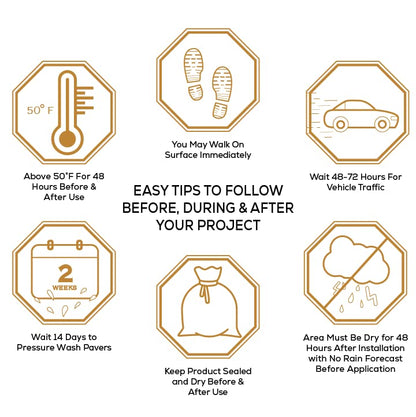 50° F

Above 50°F For 48 Hours Before & After Use

You May Walk On Surface Immediately

Wait 48-72 Hours For Vehicle Traffic

EASY TIPS TO FOLLOW BEFORE, DURING & AFTER YOUR PROJECT

2 WEEKS

Wait 14 Days to Pressure Wash Pavers

Keep Product Sealed and Dry Before & After Use

Area Must Be Dry for 48 Hours After Installation with No Rain Forecast Before Application