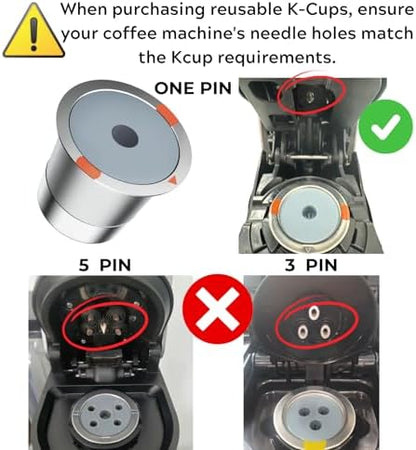 When purchasing reusable K-Cups, ensure your coffee machine's needle holes match the Kcup requirements.

ONE PIN

5 PIN

3 PIN