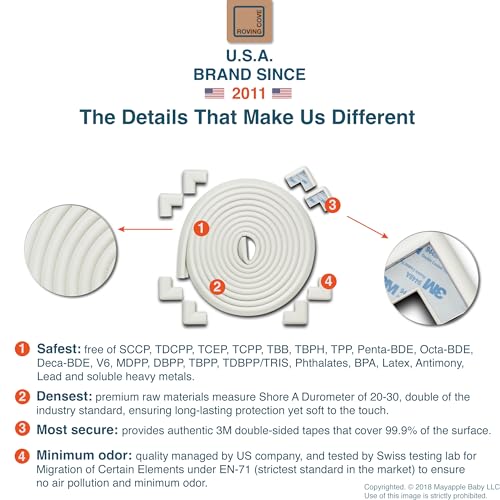 ROVING COVE

U.S.A.
BRAND SINCE
2011

The Details That Make Us Different

1

2

3

4

3M

1 Safest: free of SCCP, TDCPP, TCEP, TCPP, TBB, TBPH, TPP, Penta-BDE, Octa-BDE, Deca-BDE, V6, MDPP, DBPP, TBPP, TDBPP/TRIS, Phthalates, BPA, Latex, Antimony, Lead and soluble heavy metals.

2 Densest: premium raw materials measure Shore A Durometer of 20-30, double of the industry standard, ensuring long-lasting protection yet soft to the touch.

3 Most secure: provides authentic 3M double-sided tapes that cover 99.9% of the surface.

4 Minimum odor: quality managed by US company, and tested by Swiss testing lab for Migration of Certain Elements under EN-71 (strictest standard in the market) to ensure no air pollution and minimum odor.

Copyrighted. © 2018 Mayapple Baby LLC
Use of this image is strictly prohibited.