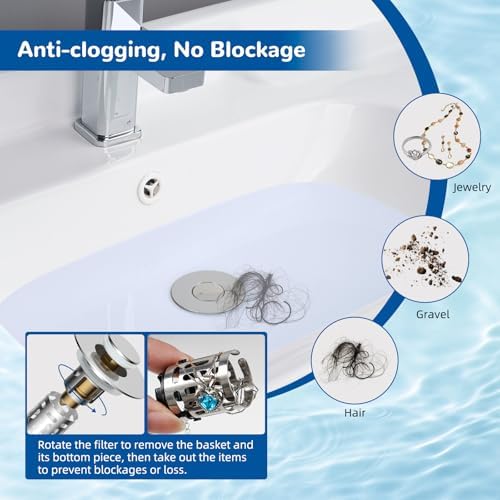 Anti-clogging, No Blockage

Jewelry

Gravel

Hair

Rotate the filter to remove the basket and its bottom piece, then take out the items to prevent blockages or loss.