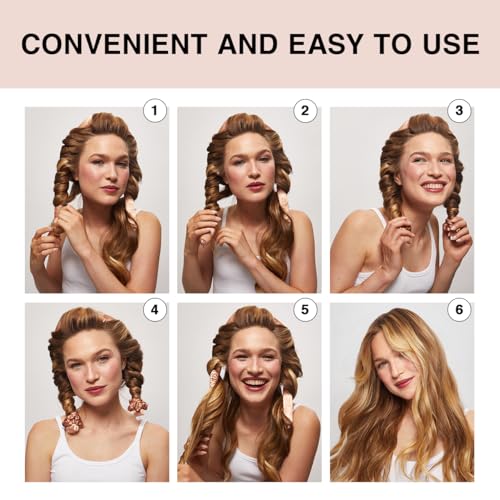 CONVENIENT AND EASY TO USE

1

2

3

4

5

6