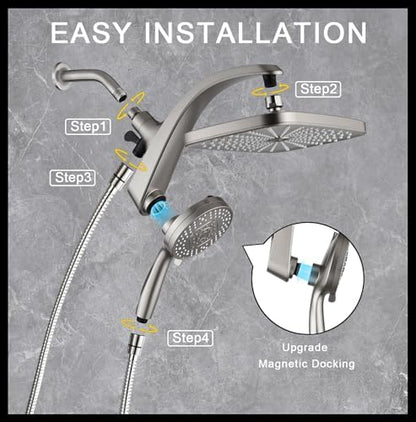 EASY INSTALLATION

Step2

Step1

Step3

Step4

Upgrade
Magnetic Docking