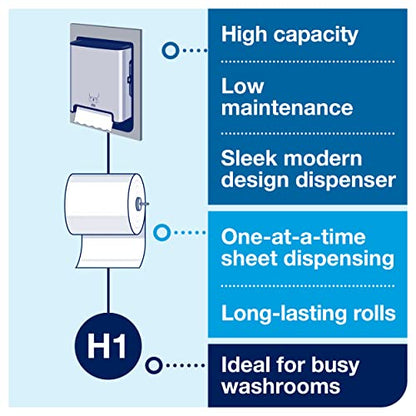 High capacity

Low maintenance

Sleek modern design dispenser

One-at-a-time sheet dispensing

Long-lasting rolls

H1

Ideal for busy washrooms