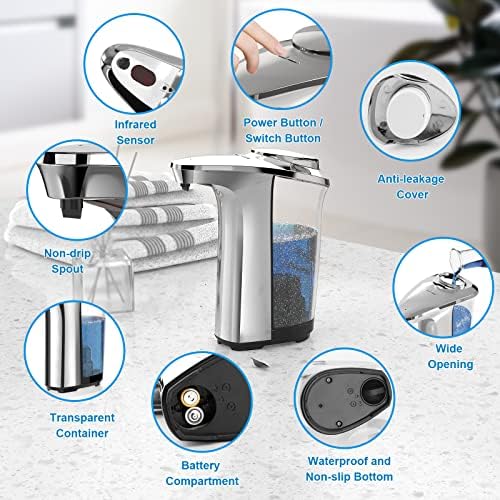 Infrared Sensor

Power Button / Switch Button

Anti-leakage Cover

Non-drip Spout

Wide Opening

Transparent Container

Battery Compartment

Waterproof and Non-slip Bottom