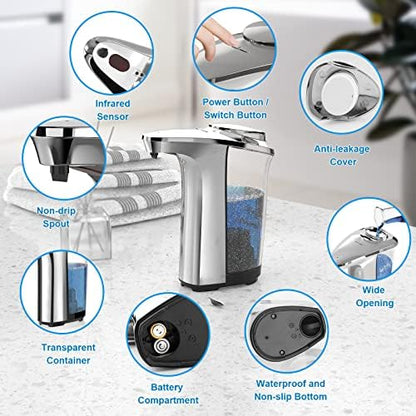 Infrared Sensor

Power Button / Switch Button

Anti-leakage Cover

Non-drip Spout

Wide Opening

Transparent Container

Battery Compartment

Waterproof and Non-slip Bottom