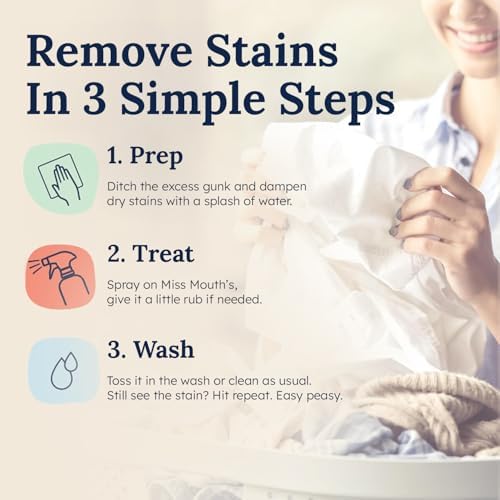 Remove Stains In 3 Simple Steps

1. Prep

Ditch the excess gunk and dampen dry stains with a splash of water.

2. Treat

Spray on Miss Mouth's, give it a little rub if needed.

3. Wash

Toss it in the wash or clean as usual. Still see the stain? Hit repeat. Easy peasy.