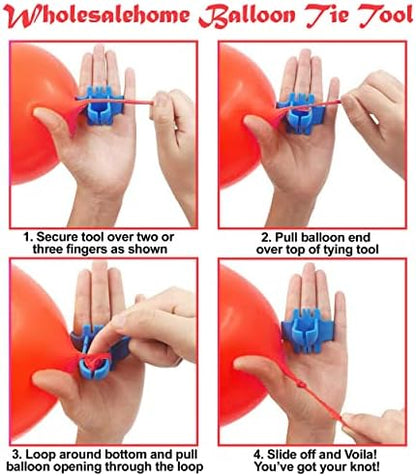 Wholesalehome Balloon Tie Tool

1. Secure tool over two or three fingers as shown

2. Pull balloon end over top of tying tool

3. Loop around bottom and pull balloon opening through the loop

4. Slide off and Voila! You've got your knot!