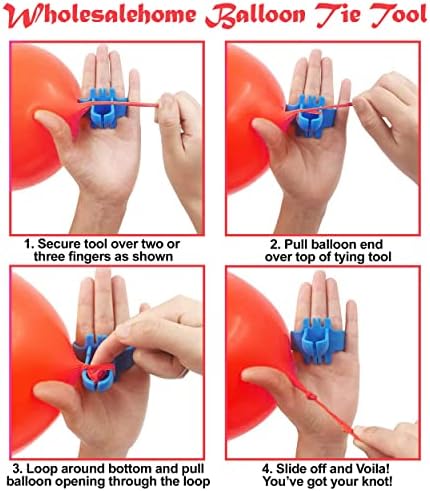 Wholesalehome Balloon Tie Tool

1. Secure tool over two or three fingers as shown

2. Pull balloon end over top of tying tool

3. Loop around bottom and pull balloon opening through the loop

4. Slide off and Voila! You've got your knot!