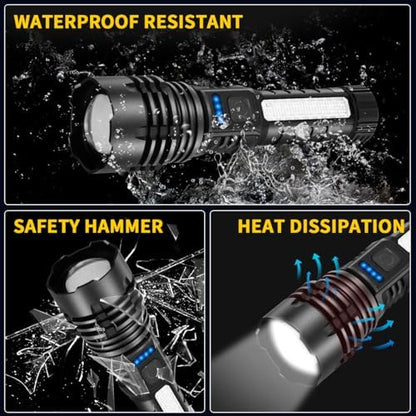 WATERPROOF RESISTANT

SAFETY HAMMER

HEAT DISSIPATION