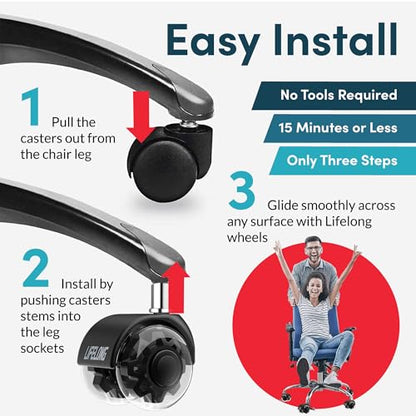 Easy Install

No Tools Required

15 Minutes or Less

Only Three Steps

1 Pull the casters out from the chair leg

2 Install by pushing casters stems into the leg sockets

LIFELONG

3 Glide smoothly across any surface with Lifelong wheels