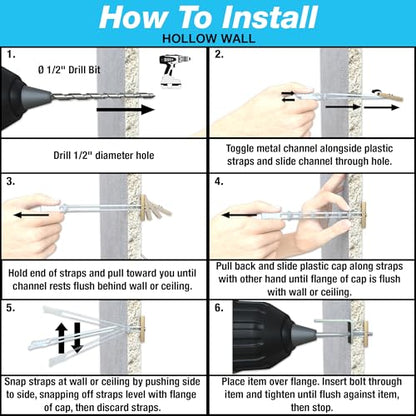 How To Install
HOLLOW WALL

1.
Ø 1/2" Drill Bit

Drill 1/2" diameter hole

2.

Toggle metal channel alongside plastic straps and slide channel through hole.

3.

Hold end of straps and pull toward you until channel rests flush behind wall or ceiling.

4.

Pull back and slide plastic cap along straps with other hand until flange of cap is flush with wall or ceiling.

5.

Snap straps at wall or ceiling by pushing side to side, snapping off straps level with flange of cap, then discard straps.

6.

Place item over flange. Insert bolt through item and tighten until flush against item, then stop.