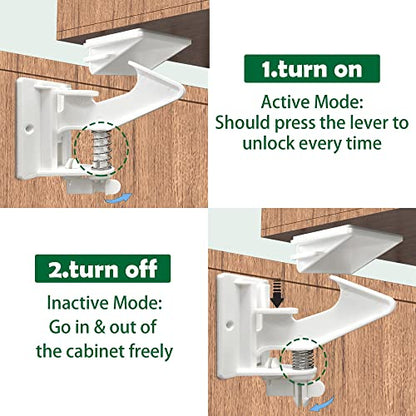 1.turn on

Active Mode:
Should press the lever to unlock every time

2.turn off

Inactive Mode:
Go in & out of the cabinet freely